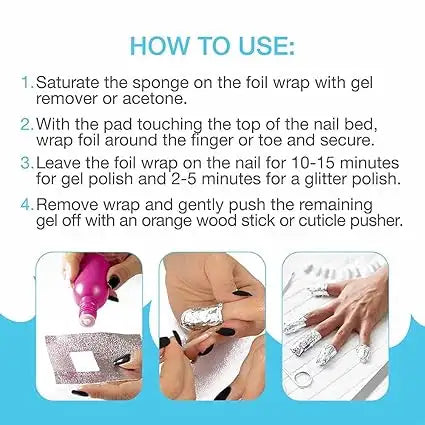 HOW TO USE:

1. Saturate the sponge on the foil wrap with gel remover or acetone.

2. With the pad touching the top of the nail bed, wrap foil around the finger or toe and secure.

3. Leave the foil wrap on the nail for 10-15 minutes for gel polish and 2-5 minutes for a glitter polish.

4. Remove wrap and gently push the remaining gel off with an orange wood stick or cuticle pusher.